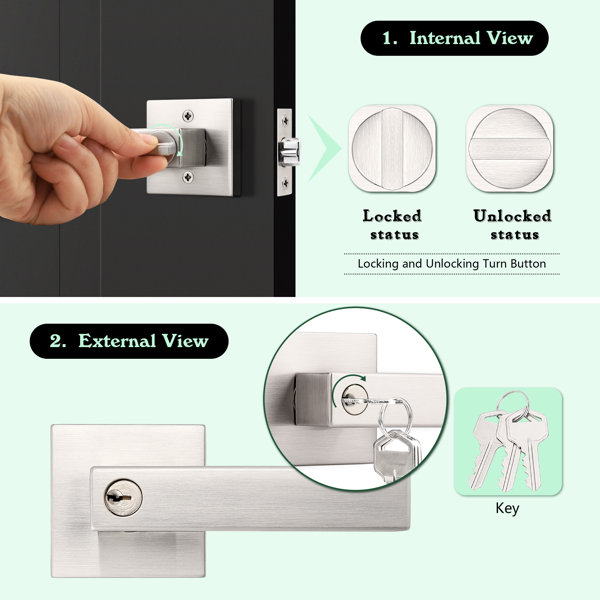 1. Internal View

Locked status

Unlocked status

Locking and Unlocking Turn Button

2. External View

Key